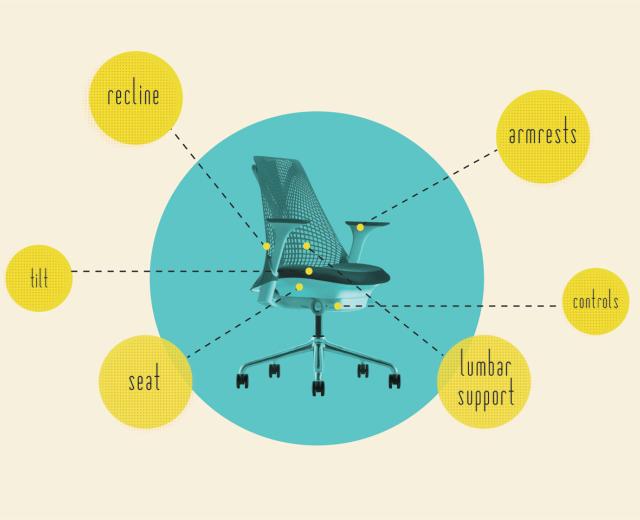 recline

armrests

tilt

controls

seat

lumbar support