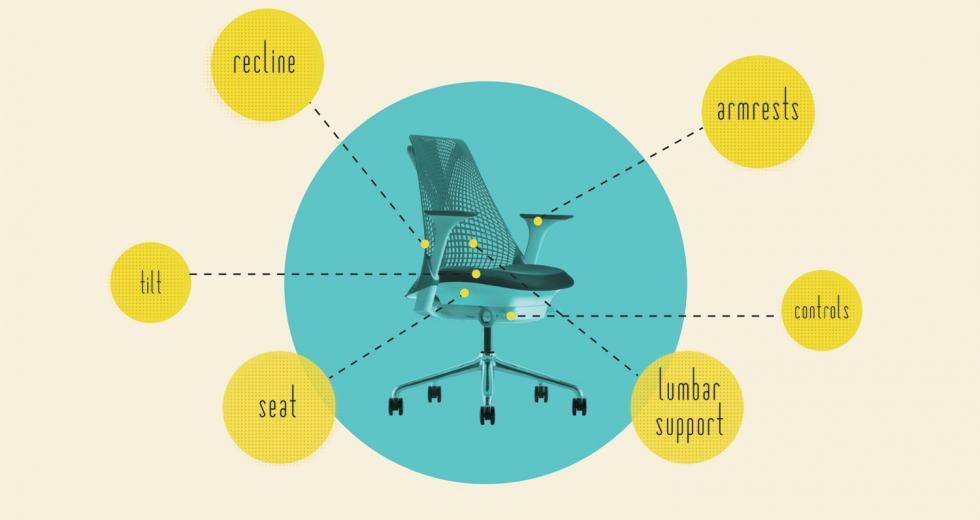 recline

armrests

tilt

controls

seat

lumbar support