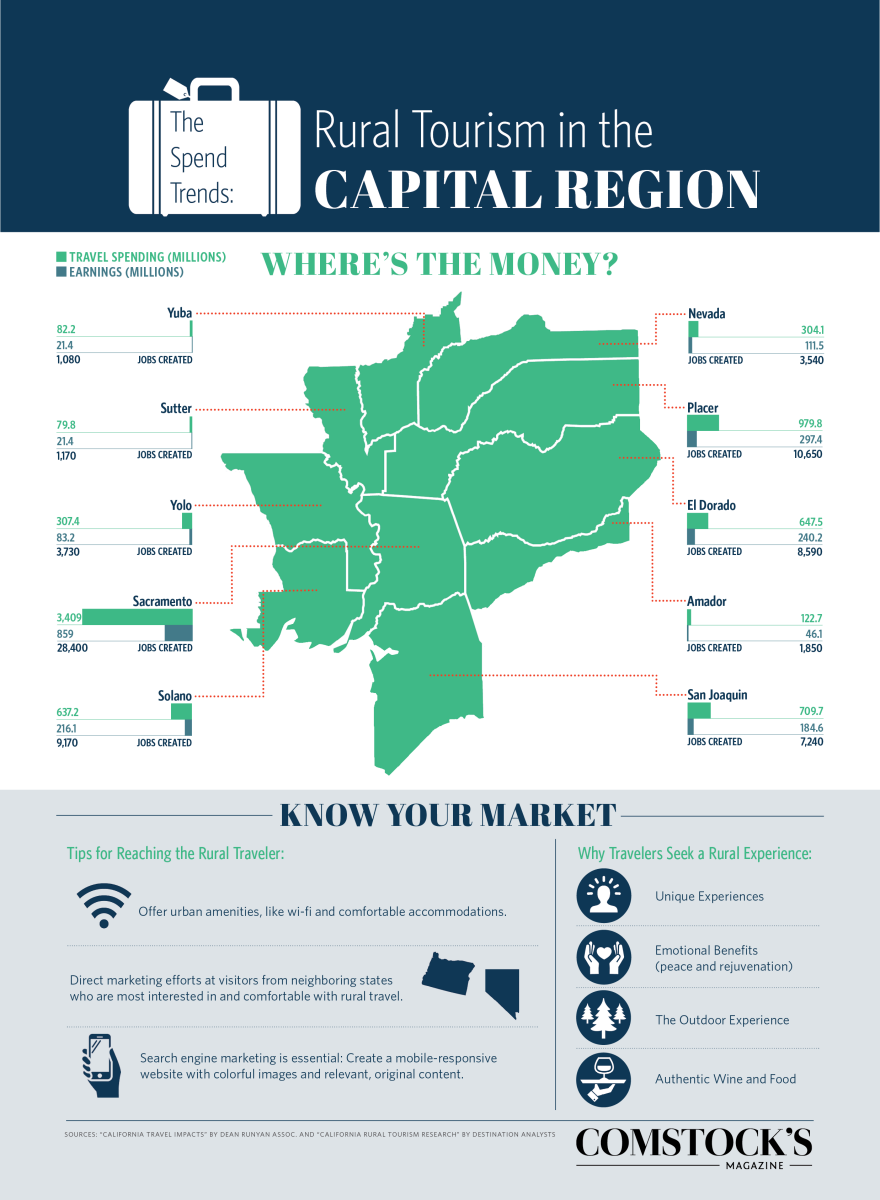 The Spend Trends:

Rural Tourism in the
CAPITAL REGION

TRAVEL SPENDING (MILLIONS)
EARNINGS (MILLIONS)

WHERE'S THE MONEY?

Yuba
82.2
21.4
1,080 JOBS CREATED

Sutter
79.8
21.4
1,170 JOBS CREATED

Yolo
307.4
83.2
3,730 JOBS CREATED

Sacramento
3,409
859
28,400 JOBS CREATED

Solano
637.2
216.1
9,170 JOBS CREATED

Nevada
304.1
111.5
JOBS CREATED 3,540

Placer
979.8
297.4
JOBS CREATED 10,650

El Dorado
647.5
240.2
JOBS CREATED 8,590

Amador
122.7
46.1
JOBS CREATED 1,850

San Joaquin
709.7
184.6
JOBS CREATED 7,240

KNOW YOUR MARKET

Tips for Reaching the Rural Traveler:

Offer urban amenities, like wi-fi and comfortable accommodations.

Direct marketing efforts at visitors from neighboring states who are most interested in and comfortable with rural travel.

Search engine marketing is essential: Create a mobile-responsive website with colorful images and relevant, original content.

Why Travelers Seek a Rural Experience:

Unique Experiences

Emotional Benefits (peace and rejuvenation)

The Outdoor Experience

Authentic Wine and Food

SOURCES: "CALIFORNIA TRAVEL IMPACTS" BY DEAN RUNYAN ASSOC. AND "CALIFORNIA RURAL TOURISM RESEARCH" BY DESTINATION ANALYSTS

COMSTOCK'S
MAGAZINE