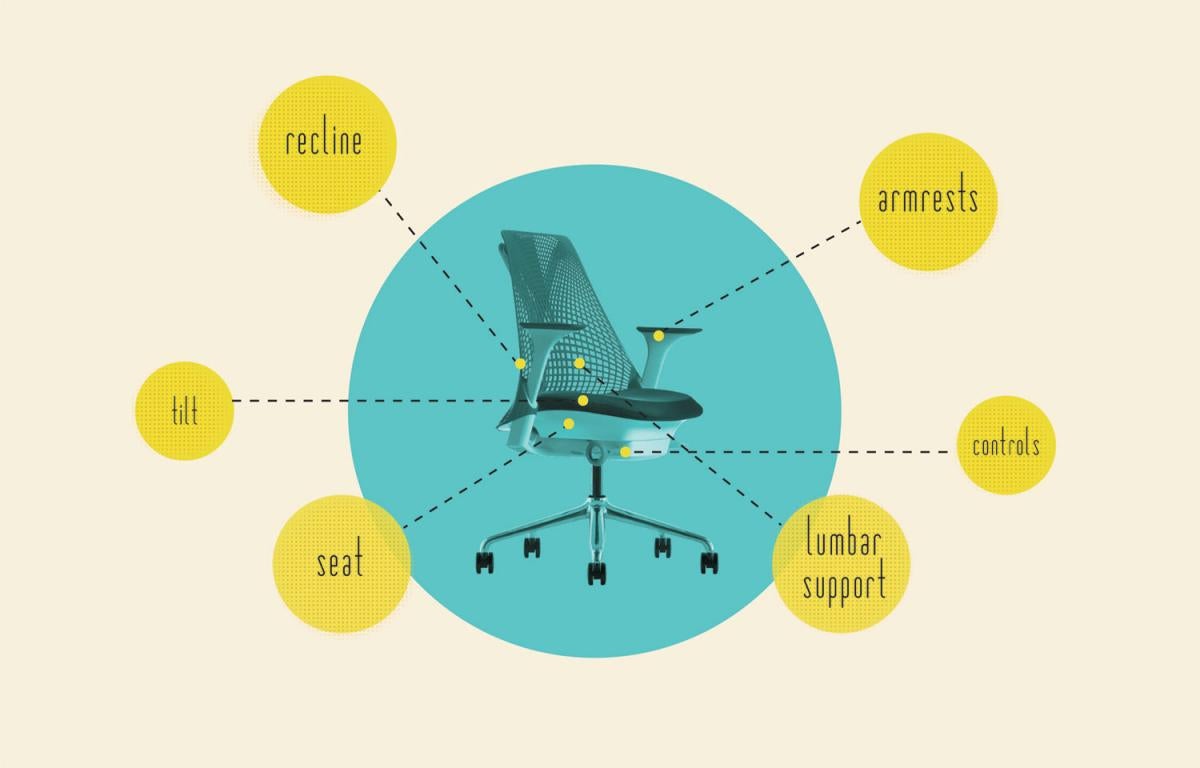 recline

armrests

tilt

controls

seat

lumbar support