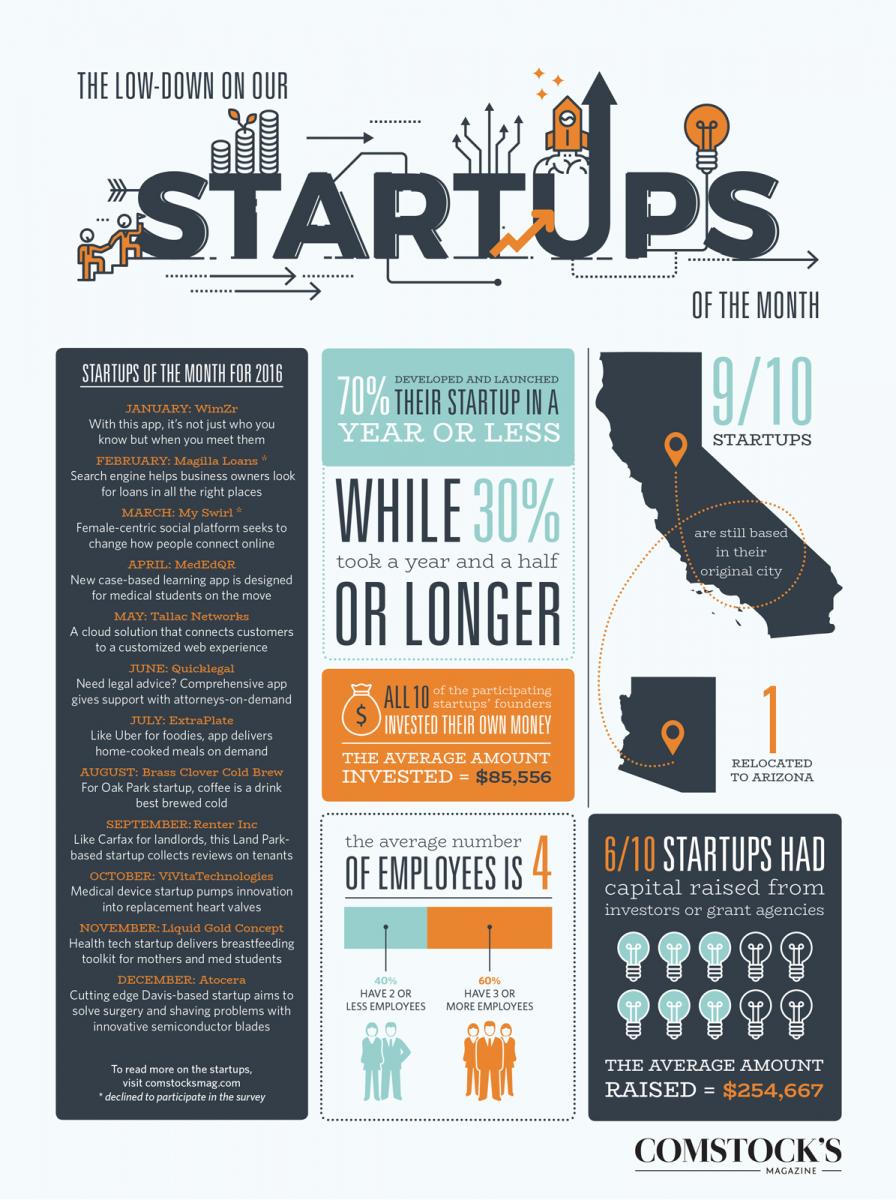 THE LOW-DOWN ON OUR

STARTUPS

OF THE MONTH

STARTUPS OF THE MONTH FOR 2016

JANUARY: WimZr
With this app, it's not just who you know but when you meet them

FEBRUARY: Magilla Loans *
Search engine helps business owners look for loans in all the right places

MARCH: My Swirl *
Female-centric social platform seeks to change how people connect online

APRIL: MedEdQR
New case-based learning app is designed for medical students on the move

MAY: Tallac Networks
A cloud solution that connects customers to a customized web experience

JUNE: Quicklegal
Need legal advice? Comprehensive app gives support with attorneys-on-demand

JULY: ExtraPlate
Like Uber for foodies, app delivers home-cooked meals on demand

AUGUST: Brass Clover Cold Brew
For Oak Park startup, coffee is a drink best brewed cold

SEPTEMBER: Renter Inc
Like Carfax for landlords, this Land Park-based startup collects reviews on tenants

OCTOBER: ViVitaTechnologies
Medical device startup pumps innovation into replacement heart valves

NOVEMBER: Liquid Gold Concept
Health tech startup delivers breastfeeding toolkit for mothers and med students

DECEMBER: Atocera
Cutting edge Davis-based startup aims to solve surgery and shaving problems with innovative semiconductor blades

To read more on the startups, visit comstocksmag.com
* declined to participate in the survey

70% DEVELOPED AND LAUNCHED THEIR STARTUP IN A YEAR OR LESS

WHILE 30% took a year and a half OR LONGER

$ ALL 10 of the participating startups' founders INVESTED THEIR OWN MONEY

THE AVERAGE AMOUNT INVESTED = $85,556

the average number OF EMPLOYEES IS 4

40% HAVE 2 OR LESS EMPLOYEES

60% HAVE 3 OR MORE EMPLOYEES

9/10 STARTUPS

are still based in their original city

1 RELOCATED TO ARIZONA

6/10 STARTUPS HAD capital raised from investors or grant agencies

THE AVERAGE AMOUNT RAISED = $254,667

COMSTOCK'S MAGAZINE