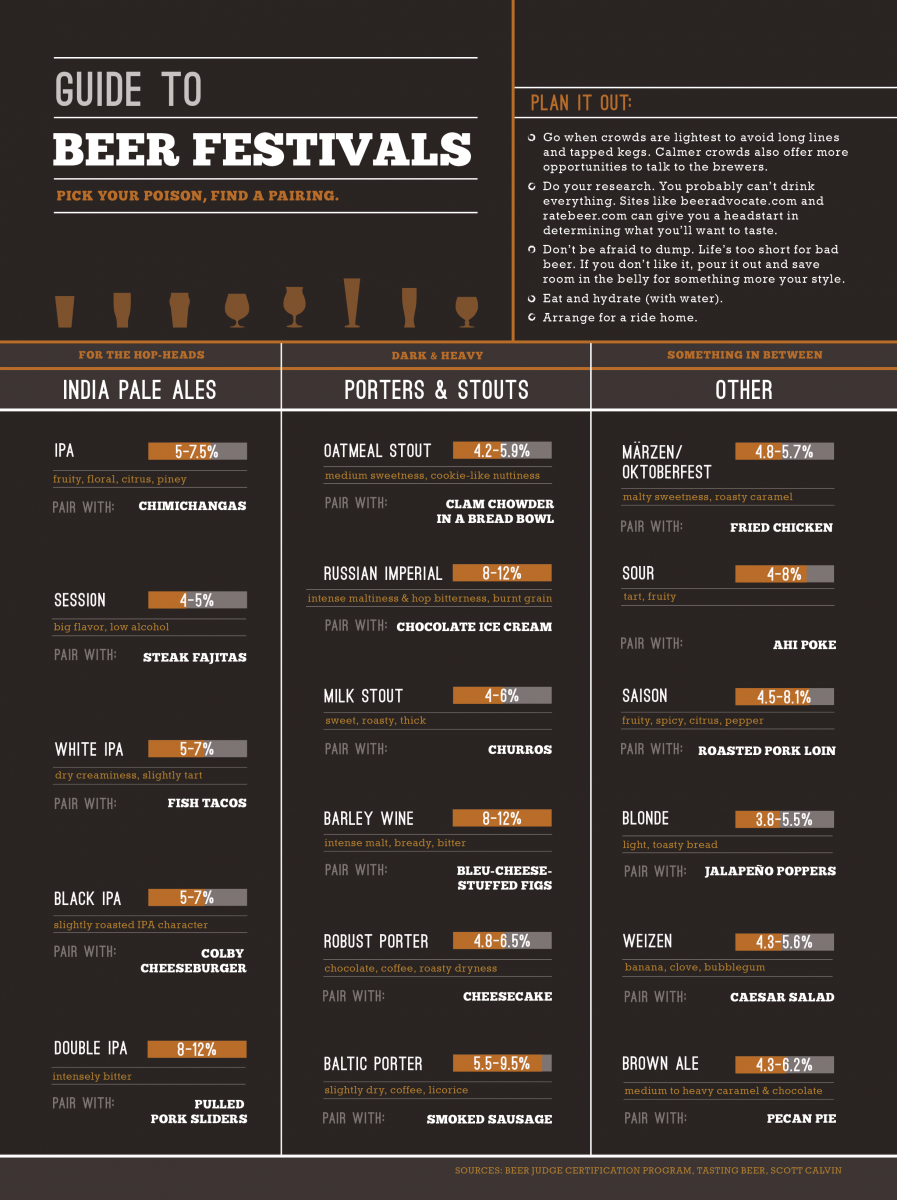 GUIDE TO
BEER FESTIVALS

PICK YOUR POISON, FIND A PAIRING.

PLAN IT OUT:

Go when crowds are lightest to avoid long lines and tapped kegs. Calmer crowds also offer more opportunities to talk to the brewers.

Do your research. You probably can't drink everything. Sites like beeradvocate.com and ratebeer.com can give you a headstart in determining what you'll want to taste.

Don't be afraid to dump. Life's too short for bad beer. If you don't like it, pour it out and save room in the belly for something more your style.

Eat and hydrate (with water).

Arrange for a ride home.

FOR THE HOP-HEADS
INDIA PALE ALES

IPA 5-7.5%
fruity, floral, citrus, piney
PAIR WITH: CHIMICHANGAS

SESSION 4-5%
big flavor, low alcohol
PAIR WITH: STEAK FAJITAS

WHITE IPA 5-7%
dry creaminess, slightly tart
PAIR WITH: FISH TACOS

BLACK IPA 5-7%
slightly roasted IPA character
PAIR WITH: COLBY CHEESEBURGER

DOUBLE IPA 8-12%
intensely bitter
PAIR WITH: PULLED PORK SLIDERS

DARK & HEAVY
PORTERS & STOUTS

OATMEAL STOUT 4.2-5.9%
medium sweetness, cookie-like nuttiness
PAIR WITH: CLAM CHOWDER IN A BREAD BOWL

RUSSIAN IMPERIAL 8-12%
intense maltiness & hop bitterness, burnt grain
PAIR WITH: CHOCOLATE ICE CREAM

MILK STOUT 4-6%
sweet, roasty, thick
PAIR WITH: CHURROS

BARLEY WINE 8-12%
intense malt, bready, bitter
PAIR WITH: BLEU-CHEESE-STUFFED FIGS

ROBUST PORTER 4.8-6.5%
chocolate, coffee, roasty dryness
PAIR WITH: CHEESECAKE

BALTIC PORTER 5.5-9.5%
slightly dry, coffee, licorice
PAIR WITH: SMOKED SAUSAGE

SOMETHING IN BETWEEN
OTHER

MÄRZEN/ OKTOBERFEST 4.8-5.7%
malty sweetness, roasty caramel
PAIR WITH: FRIED CHICKEN

SOUR 4-8%
tart, fruity
PAIR WITH: AHI POKE

SAISON 4.5-8.1%
fruity, spicy, citrus, pepper
PAIR WITH: ROASTED PORK LOIN

BLONDE 3.8-5.5%
light, toasty bread
PAIR WITH: JALAPEÑO POPPERS

WEIZEN 4.3-5.6%
banana, clove, bubblegum
PAIR WITH: CAESAR SALAD

BROWN ALE 4.3-6.2%
medium to heavy caramel & chocolate
PAIR WITH: PECAN PIE

SOURCES: BEER JUDGE CERTIFICATION PROGRAM, TASTING BEER, SCOTT CALVIN