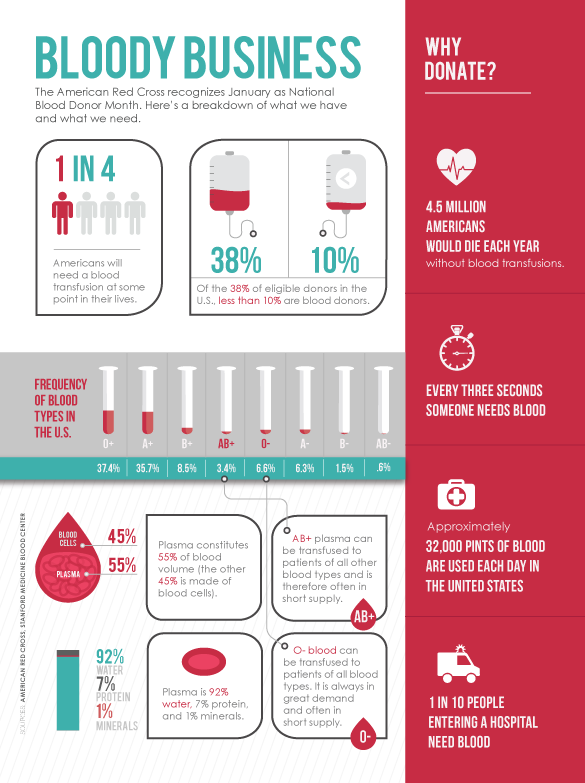 BLOODY BUSINESS

The American Red Cross recognizes January as National Blood Donor Month. Here's a breakdown of what we have and what we need.

1 IN 4

Americans will need a blood transfusion at some point in their lives.

38%

10%

Of the 38% of eligible donors in the U.S., less than 10% are blood donors.

FREQUENCY OF BLOOD TYPES IN THE U.S.

| O+ | A+ | B+ | AB+ | O- | A- | B- | AB- |
|---|---|---|---|---|---|---|---|
| 37.4% | 35.7% | 8.5% | 3.4% | 6.6% | 6.3% | 1.5% | .6% |

BLOOD CELLS 45%

PLASMA 55%

Plasma constitutes 55% of blood volume (the other 45% is made of blood cells).

AB+ plasma can be transfused to patients of all other blood types and is therefore often in short supply.

AB+

92% WATER
7% PROTEIN
1% MINERALS

Plasma is 92% water, 7% protein, and 1% minerals.

O- blood can be transfused to patients of all blood types. It is always in great demand and often in short supply.

O-

SOURCES: AMERICAN RED CROSS, STANFORD MEDICINE BLOOD CENTER

WHY DONATE?

4.5 MILLION AMERICANS WOULD DIE EACH YEAR without blood transfusions.

EVERY THREE SECONDS SOMEONE NEEDS BLOOD

Approximately 32,000 PINTS OF BLOOD ARE USED EACH DAY IN THE UNITED STATES

1 IN 10 PEOPLE ENTERING A HOSPITAL NEED BLOOD