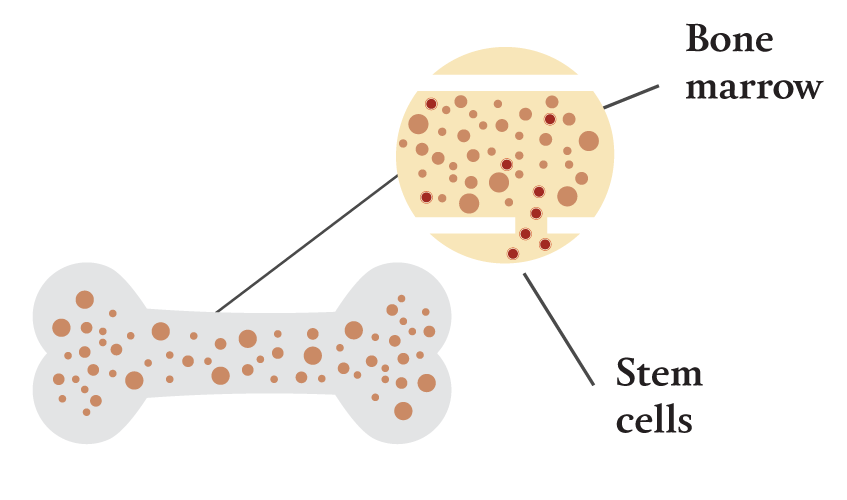 Bone marrow

Stem cells