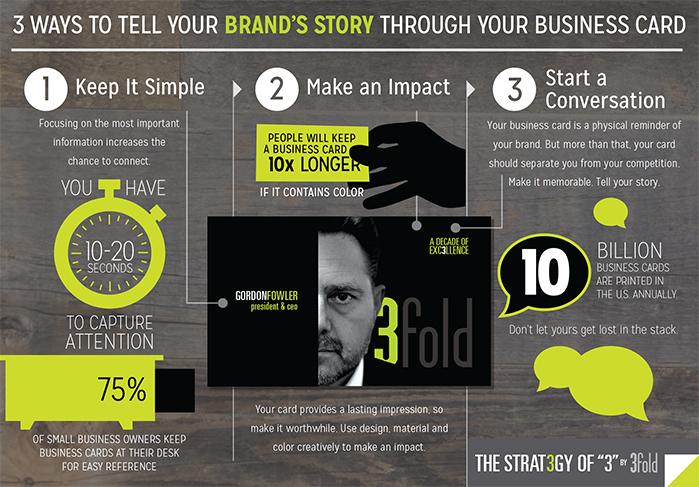 3 WAYS TO TELL YOUR BRAND'S STORY THROUGH YOUR BUSINESS CARD

1 Keep It Simple

Focusing on the most important information increases the chance to connect.

YOU HAVE 10-20 SECONDS TO CAPTURE ATTENTION

75%

OF SMALL BUSINESS OWNERS KEEP BUSINESS CARDS AT THEIR DESK FOR EASY REFERENCE

2 Make an Impact

PEOPLE WILL KEEP A BUSINESS CARD 10x LONGER IF IT CONTAINS COLOR

GORDONFOWLER president & ceo

A DECADE OF EXC3LLENCE

3fold

Your card provides a lasting impression, so make it worthwhile. Use design, material and color creatively to make an impact.

3 Start a Conversation

Your business card is a physical reminder of your brand. But more than that, your card should separate you from your competition. Make it memorable. Tell your story.

10 BILLION BUSINESS CARDS ARE PRINTED IN THE U.S. ANNUALLY

Don't let yours get lost in the stack.

THE STRAT3GY OF "3" BY 3fold